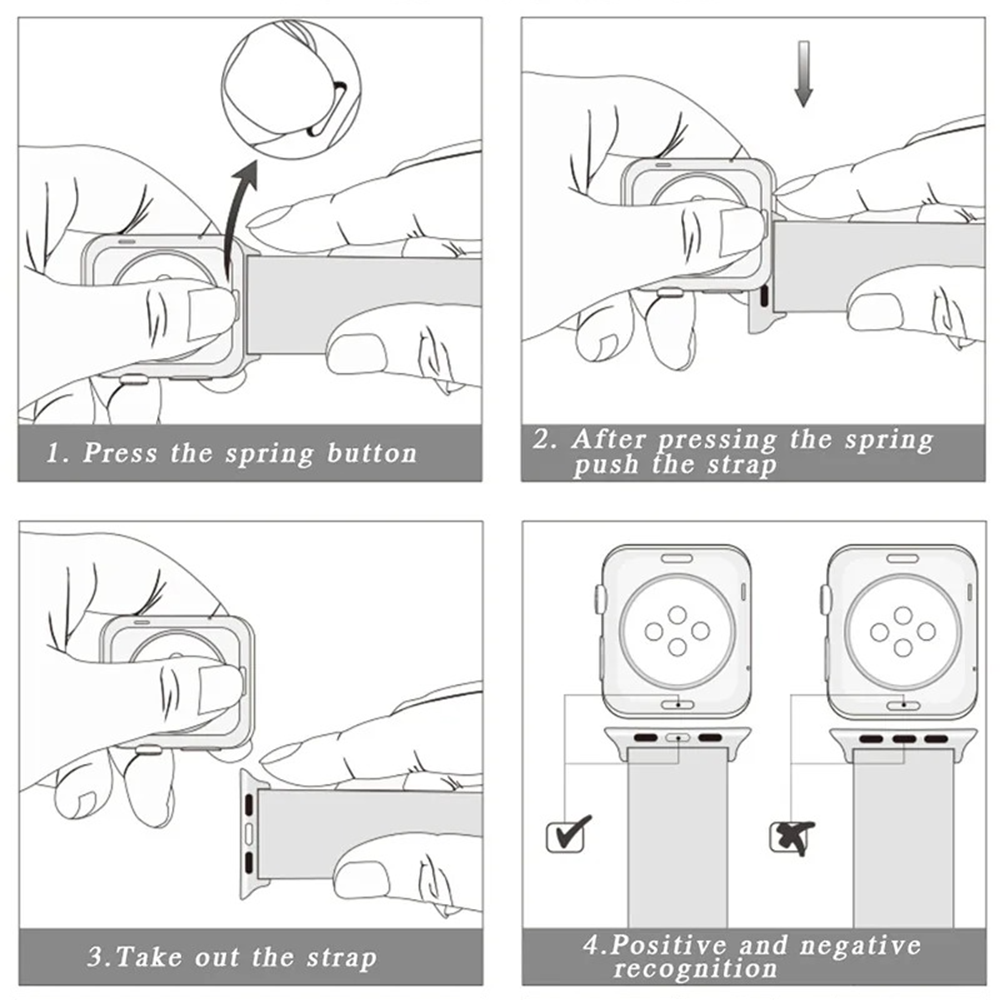 1. Press the spring button

2. After pressing the spring push the strap

3.Take out the strap

4.Positive and negative recognition